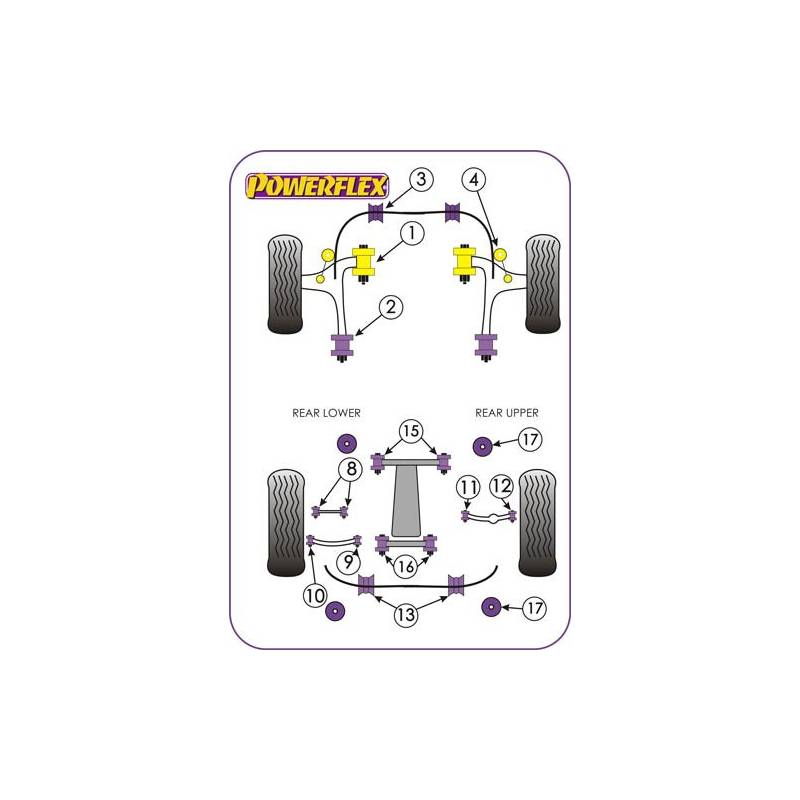 POWERFLEX

3
4
1
2

REAR LOWER
REAR UPPER
15
17
8
11
12
9
16
10
13
17